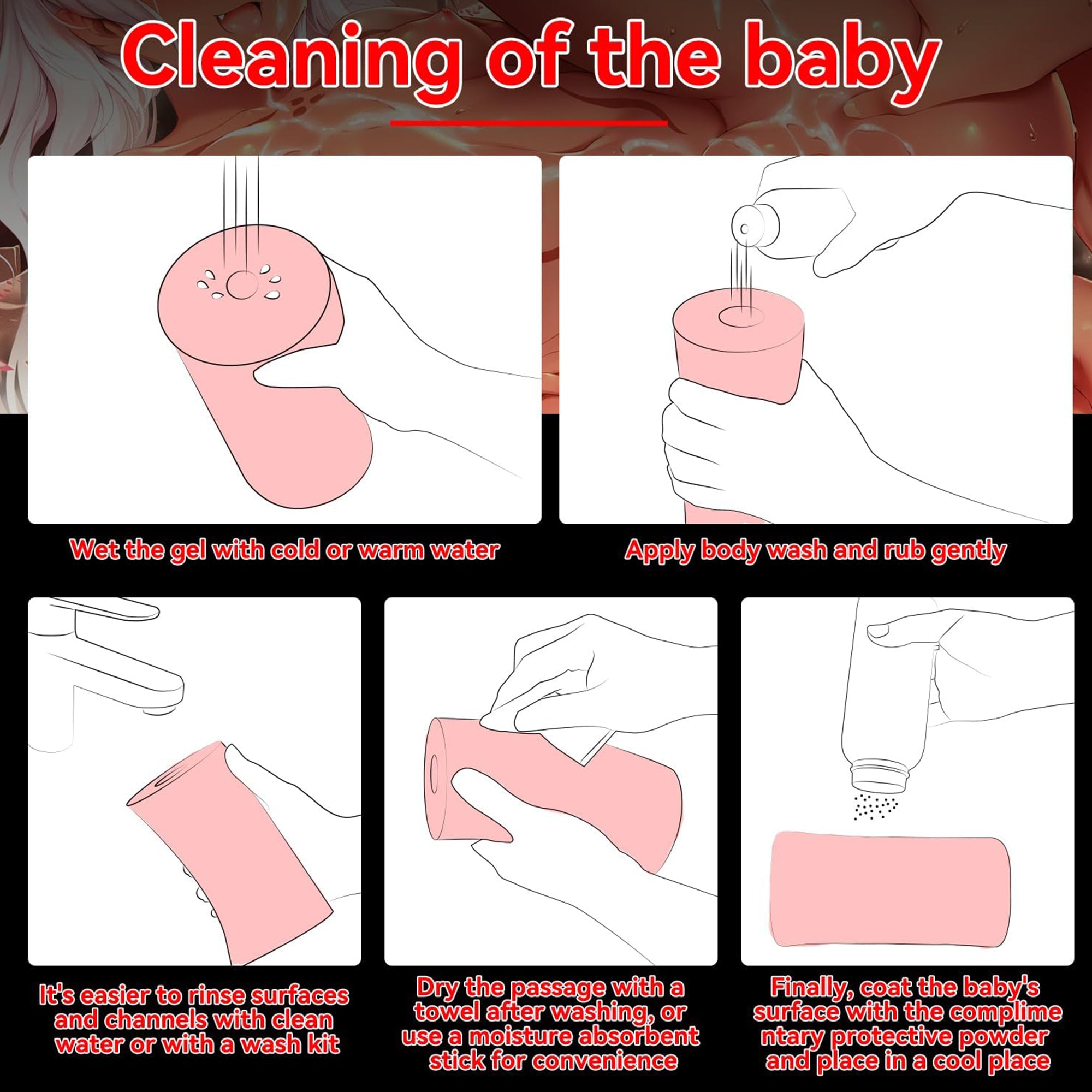 Cleaning of the baby

Wet the gel with cold or warm water

Apply body wash and rub gently

It's easier to rinse surfaces and channels with clean water or with a wash kit

Dry the passage with a towel after washing, or use a moisture absorbent stick for convenience

Finally, coat the baby's surface with the complime ntary protective powder and place in a cool place